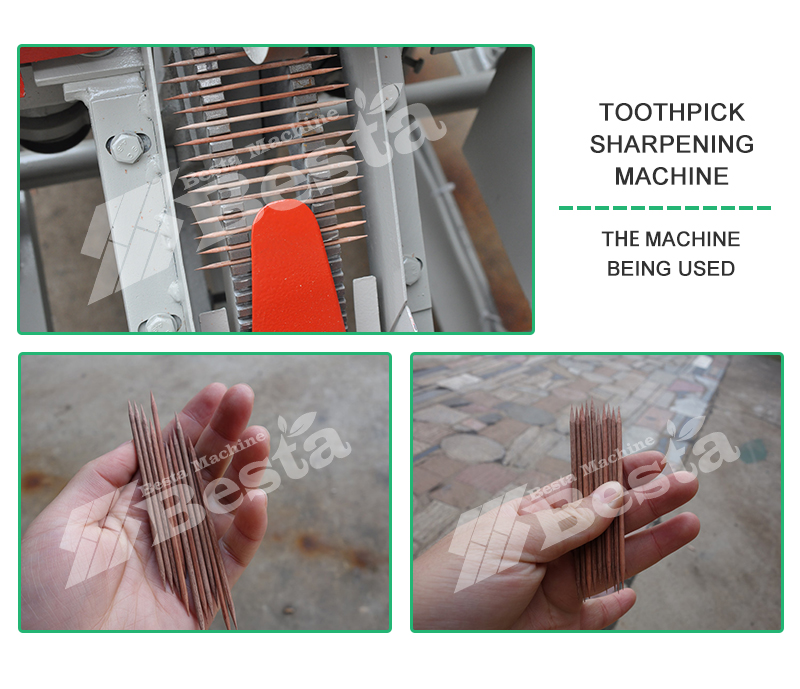 Besta Machine
Besta

TOOTHPICK SHARPENING MACHINE

THE MACHINE BEING USED

Besta Machine
Besta

Besta Machine
Besta