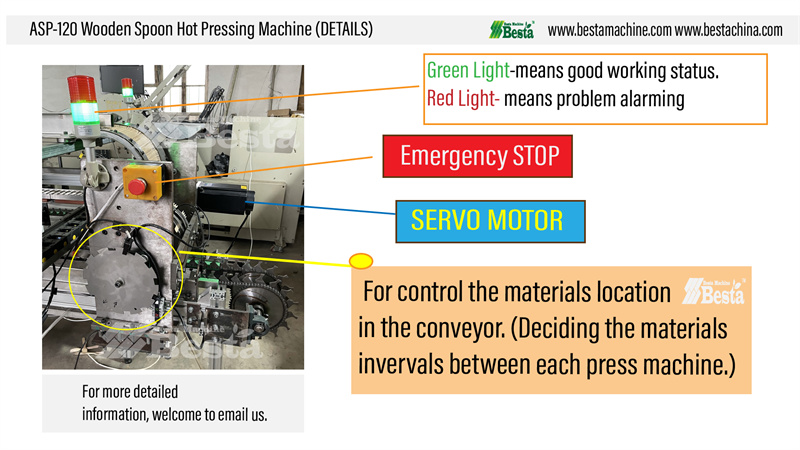 ASP-120 Wooden Spoon Hot Pressing Machine (DETAILS)

Besta Machine Besta

www.bestamachine.com www.bestachina.com

Green Light-means good working status.
Red Light- means problem alarming

Emergency STOP

SERVO MOTOR

For control the materials location in the conveyor. (Deciding the materials invervals between each press machine.)

Besta Machine Besta

Besta

Besta

For more detailed information, welcome to email us.