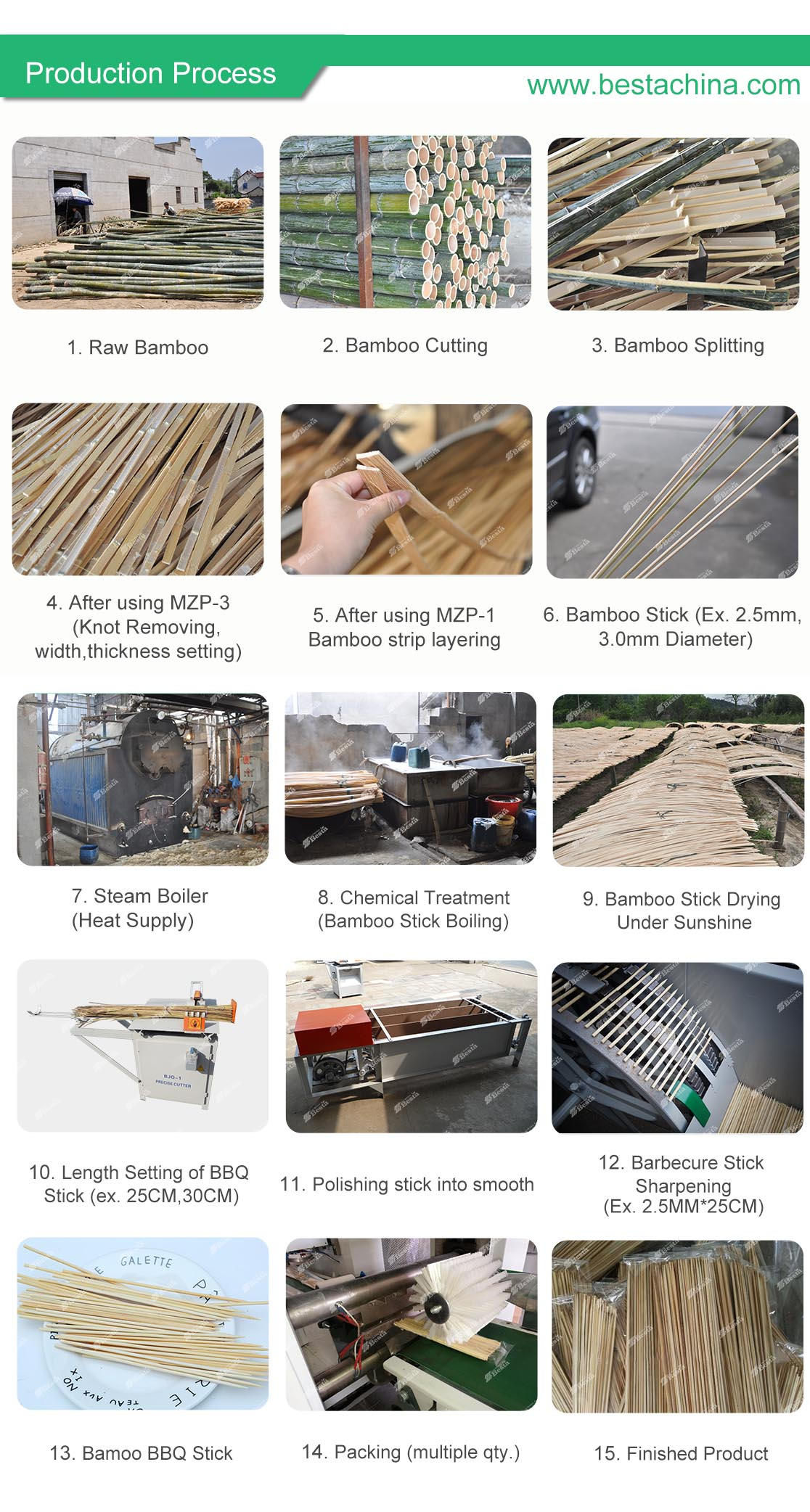 Production Process

www.bestachina.com

1. Raw Bamboo

2. Bamboo Cutting

3. Bamboo Splitting

4. After using MZP-3 (Knot Removing, width,thickness setting)

5. After using MZP-1 Bamboo strip layering

6. Bamboo Stick (Ex. 2.5mm, 3.0mm Diameter)

7. Steam Boiler (Heat Supply)

8. Chemical Treatment (Bamboo Stick Boiling)

9. Bamboo Stick Drying Under Sunshine

BJQ-1 PRECISE CUTTER

10. Length Setting of BBQ Stick (ex. 25CM,30CM)

11. Polishing stick into smooth

12. Barbecure Stick Sharpening (Ex. 2.5MM*25CM)

GALETTE

13. Bamoo BBQ Stick

14. Packing (multiple qty.)

15. Finished Product