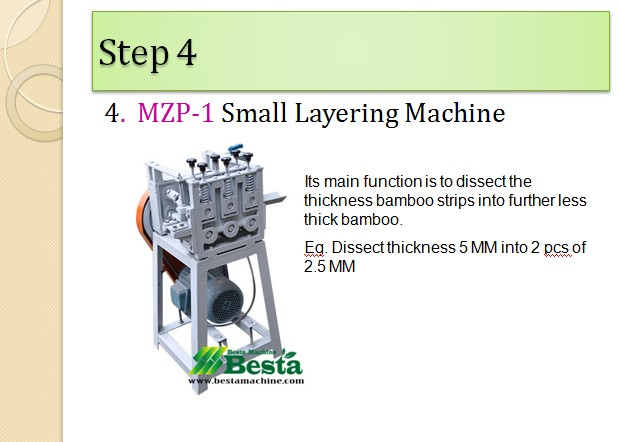 Step 4

4. MZP-1 Small Layering Machine

Its main function is to dissect the thickness bamboo strips into further less thick bamboo.

Eg. Dissect thickness 5 MM into 2 pcs of 2.5 MM

Besta Machine
Besta
www.bestamachine.com