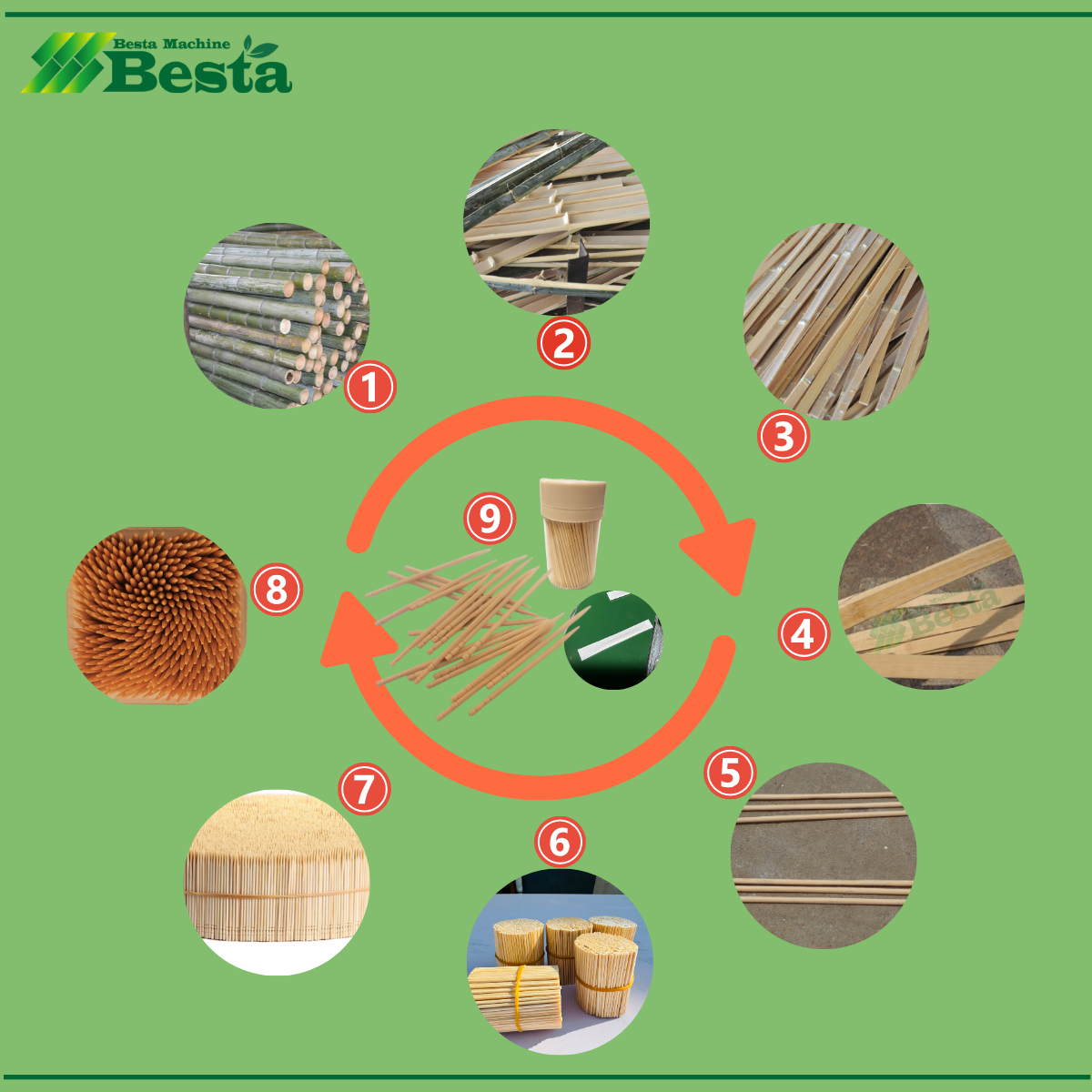 Besta Machine
Besta

1
2
3
4
Besta
5
6
7
8
9