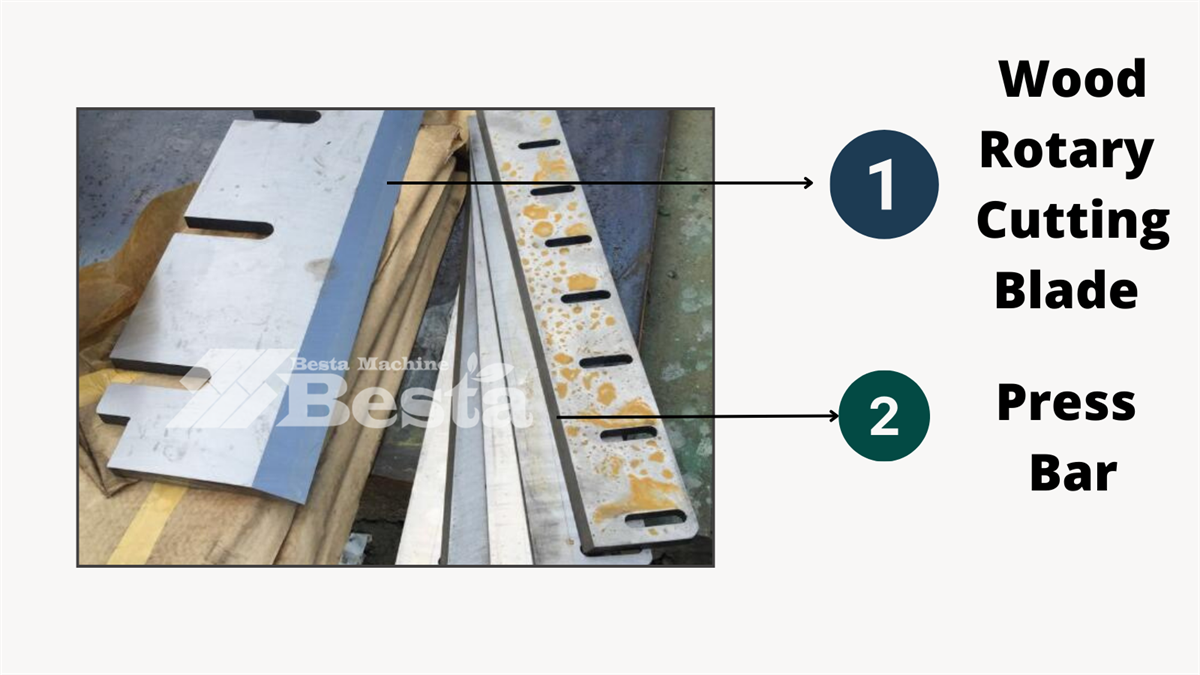 Besta Machine
Besta

1

Wood Rotary Cutting Blade

2

Press Bar